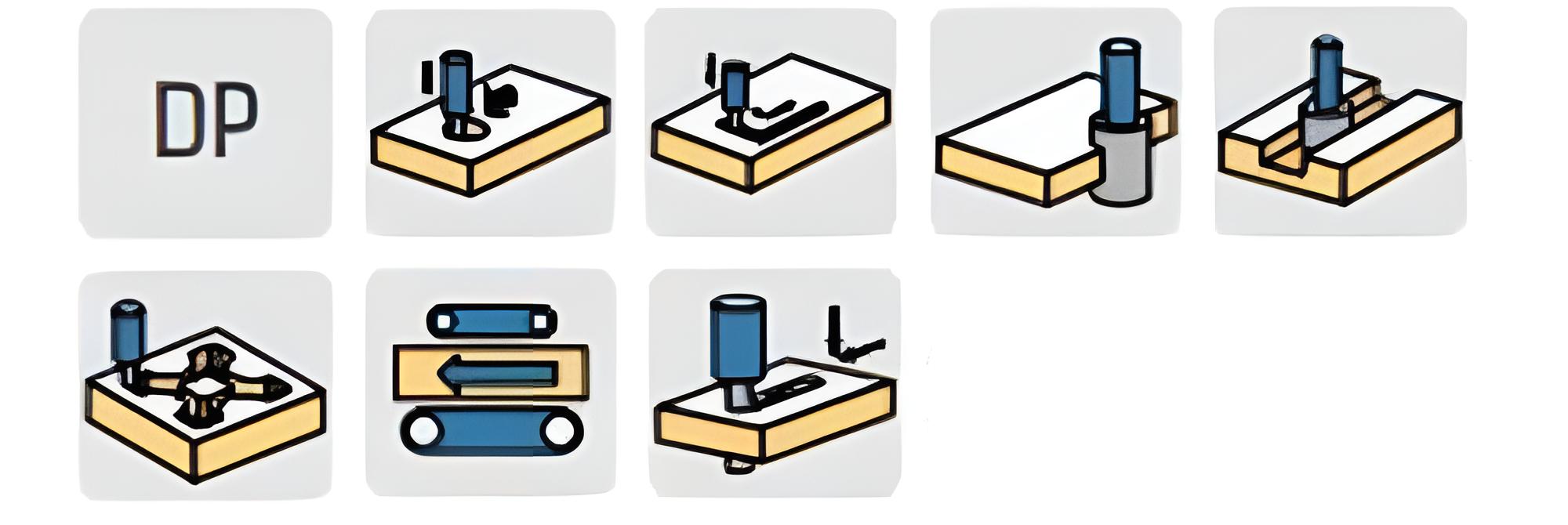 DP