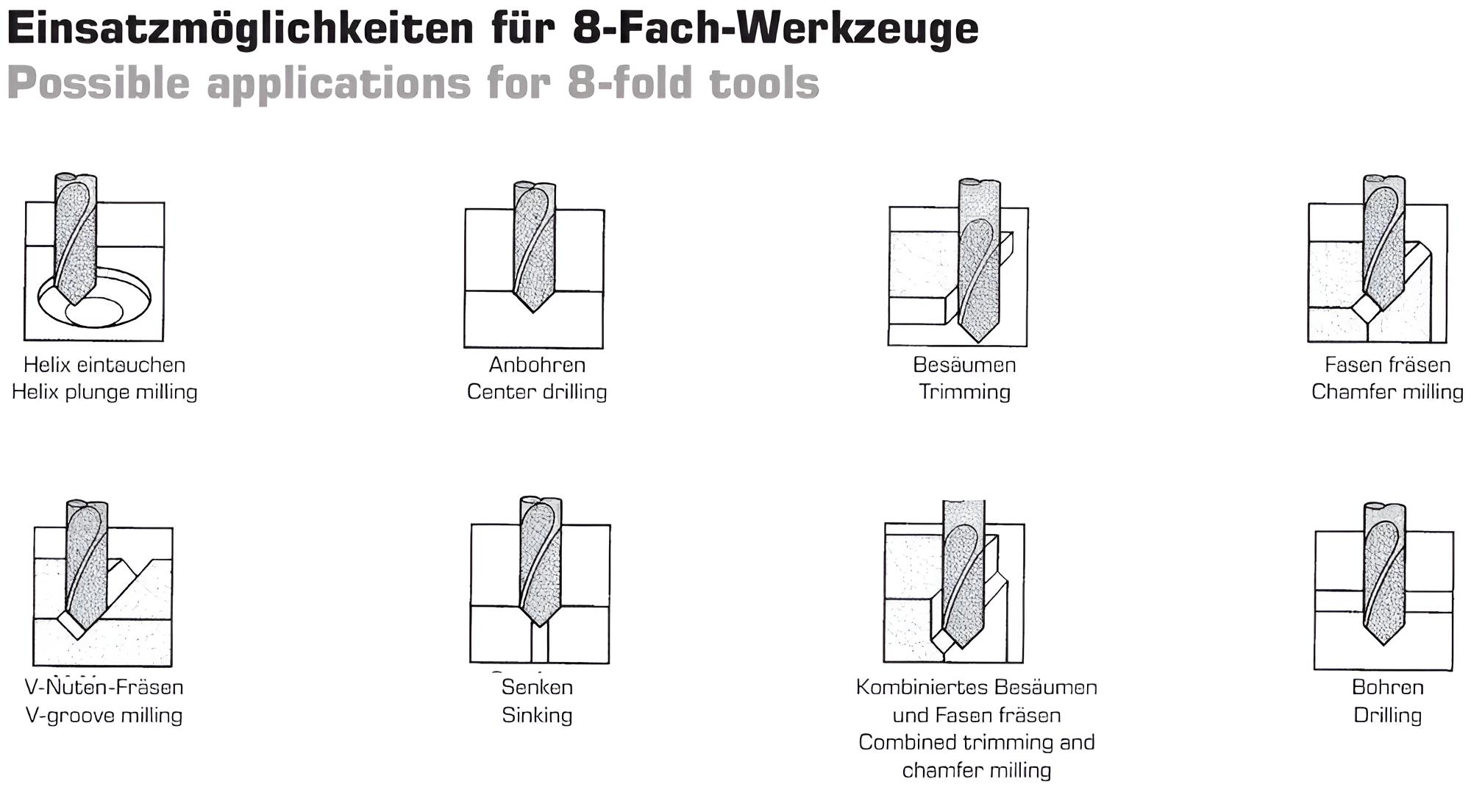 Einsatzmöglichkeiten für 8-Fach-Werkzeuge
Possible applications for 8-fold tools

Helix eintauchen
Helix plunge milling

Anbohren
Center drilling

Besäumen
Trimming

Fasen fräsen
Chamfer milling

V-Nuten-Fräsen
V-groove milling

Senken
Sinking

Kombiniertes Besäumen und Fasen fräsen
Combined trimming and chamfer milling

Bohren
Drilling